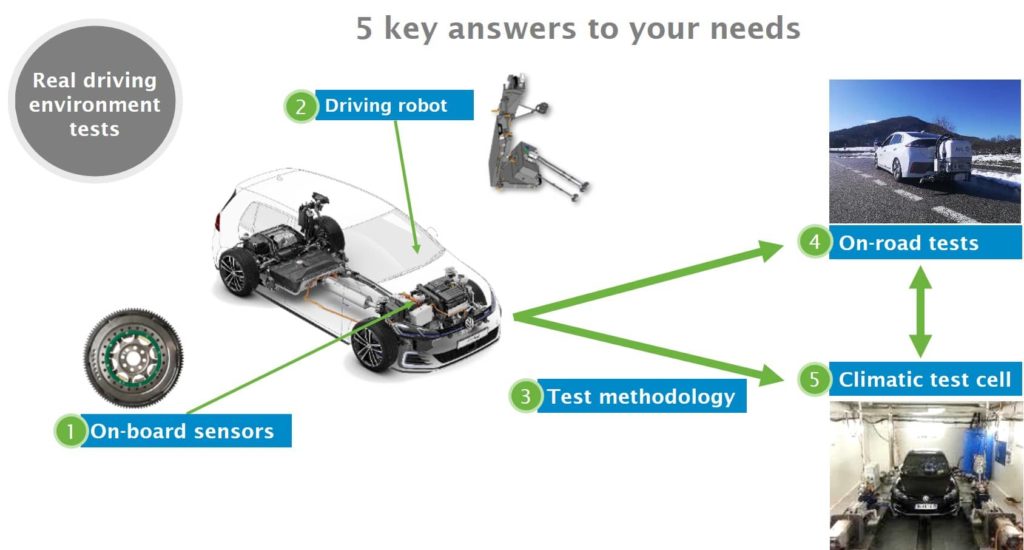 5 key answers to your needs

Real driving environment tests

2 Driving robot

4 On-road tests

3 Test methodology

5 Climatic test cell

1 On-board sensors